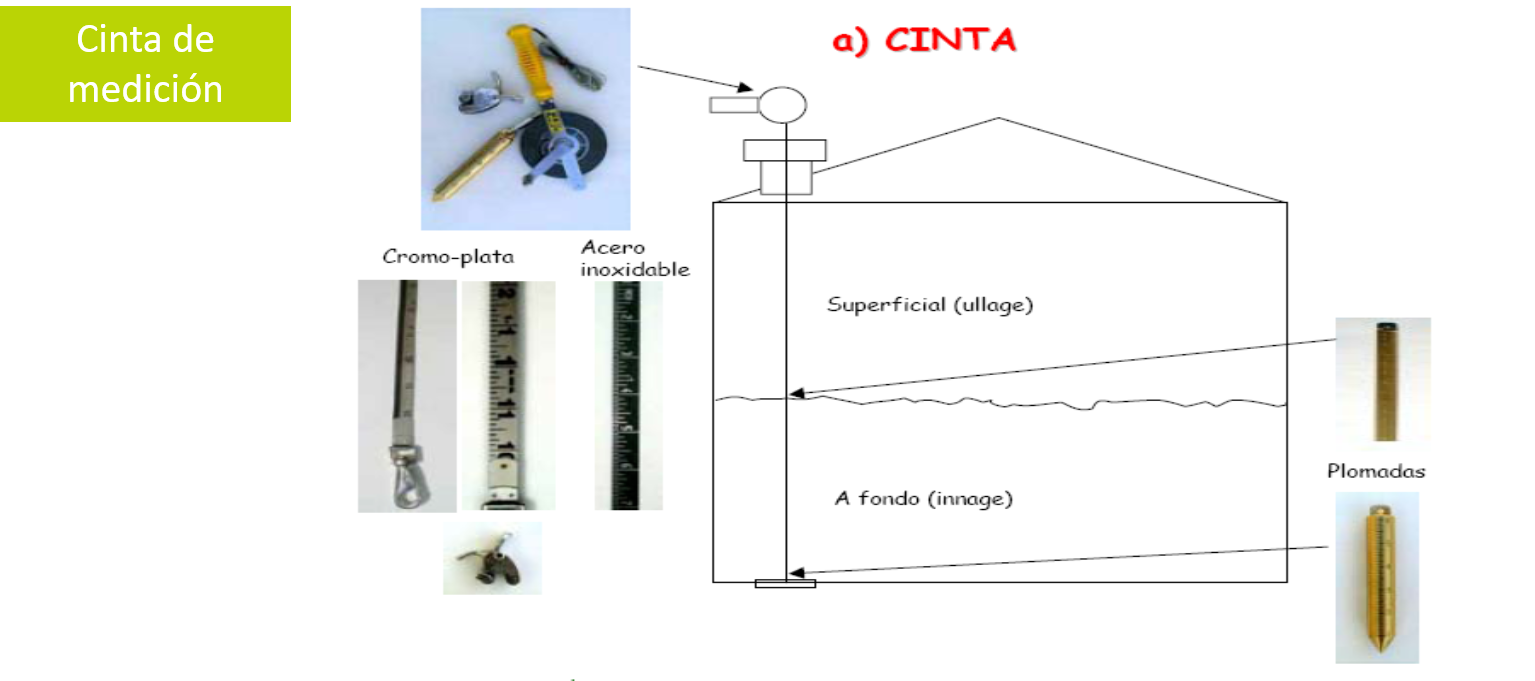 Cinta de medición

a) CINTA

Cromo-plata

Acero inoxidable

Superficial (ullage)

A fondo (innage)

Plomadas