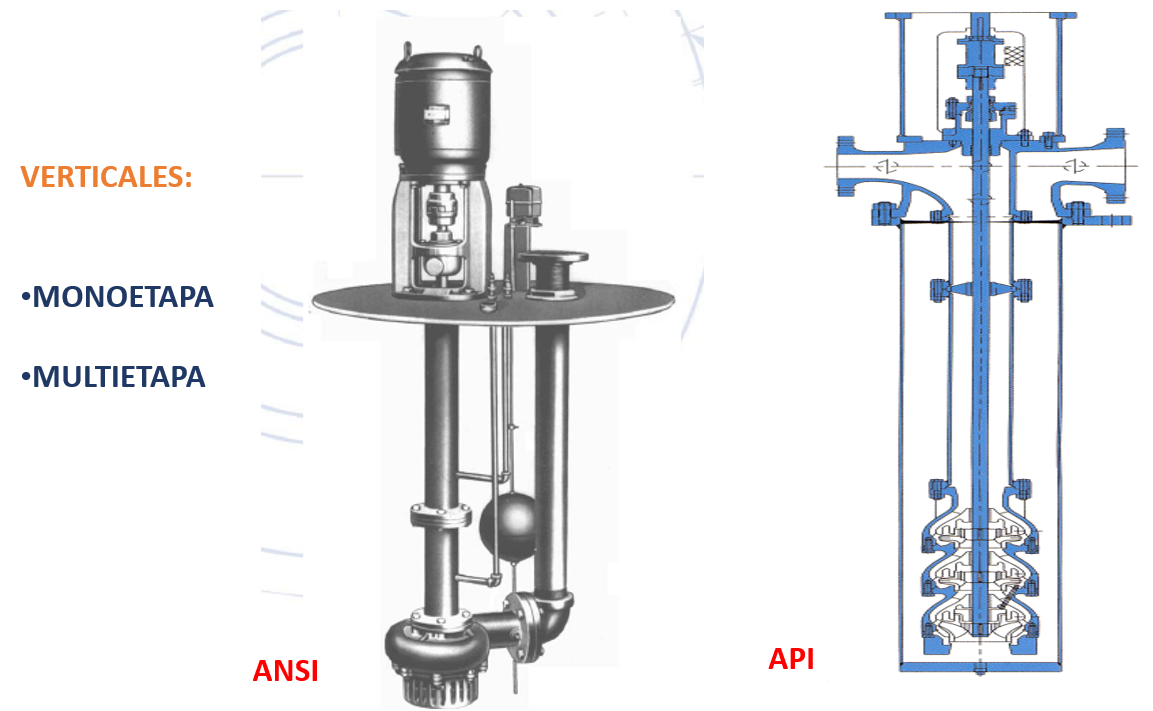 VERTICALES:

•MONOETAPA

•MULTIETAPA

ANSI

API